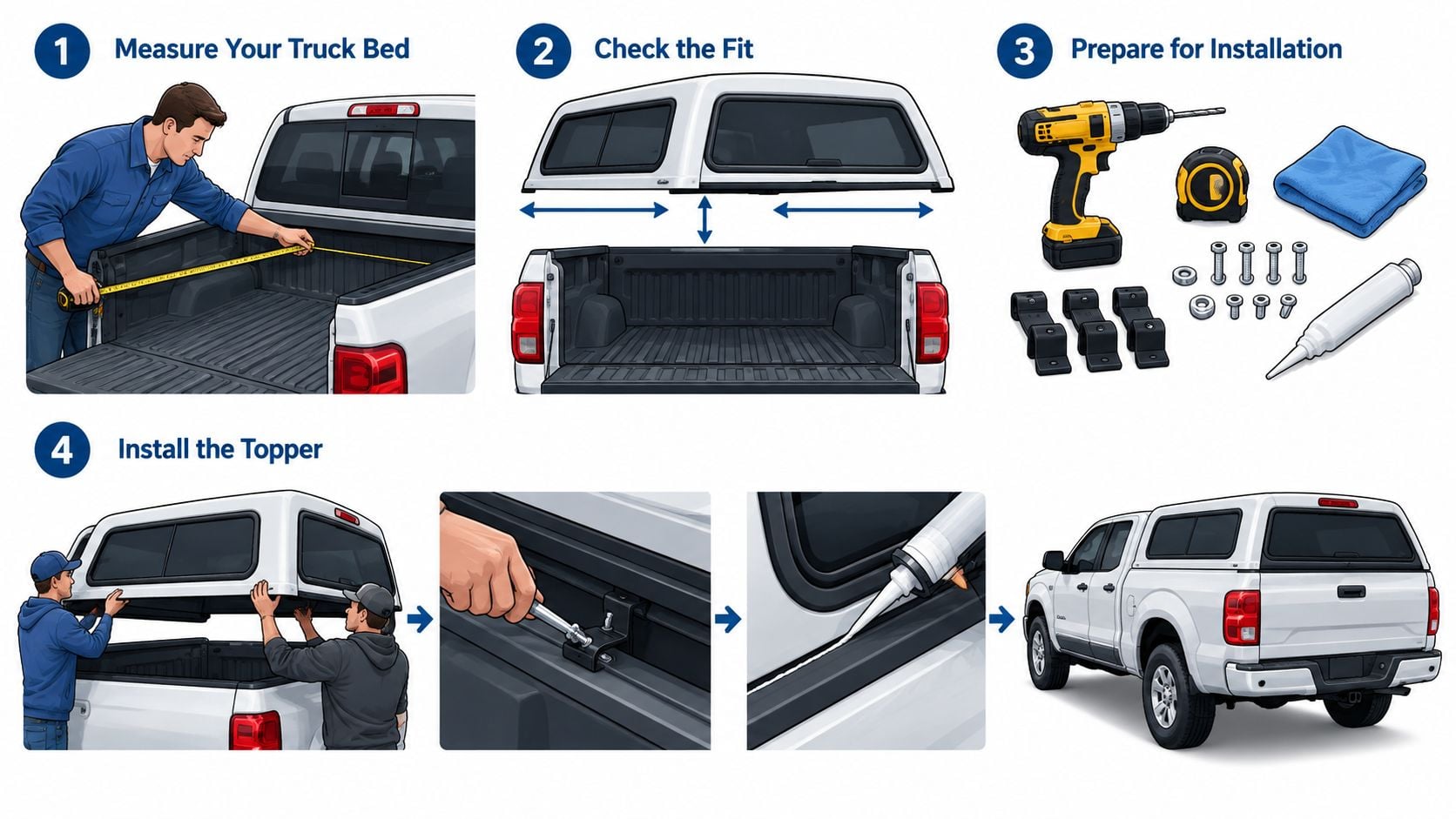 1 Measure Your Truck Bed

2 Check the Fit

3 Prepare for Installation

4 Install the Topper