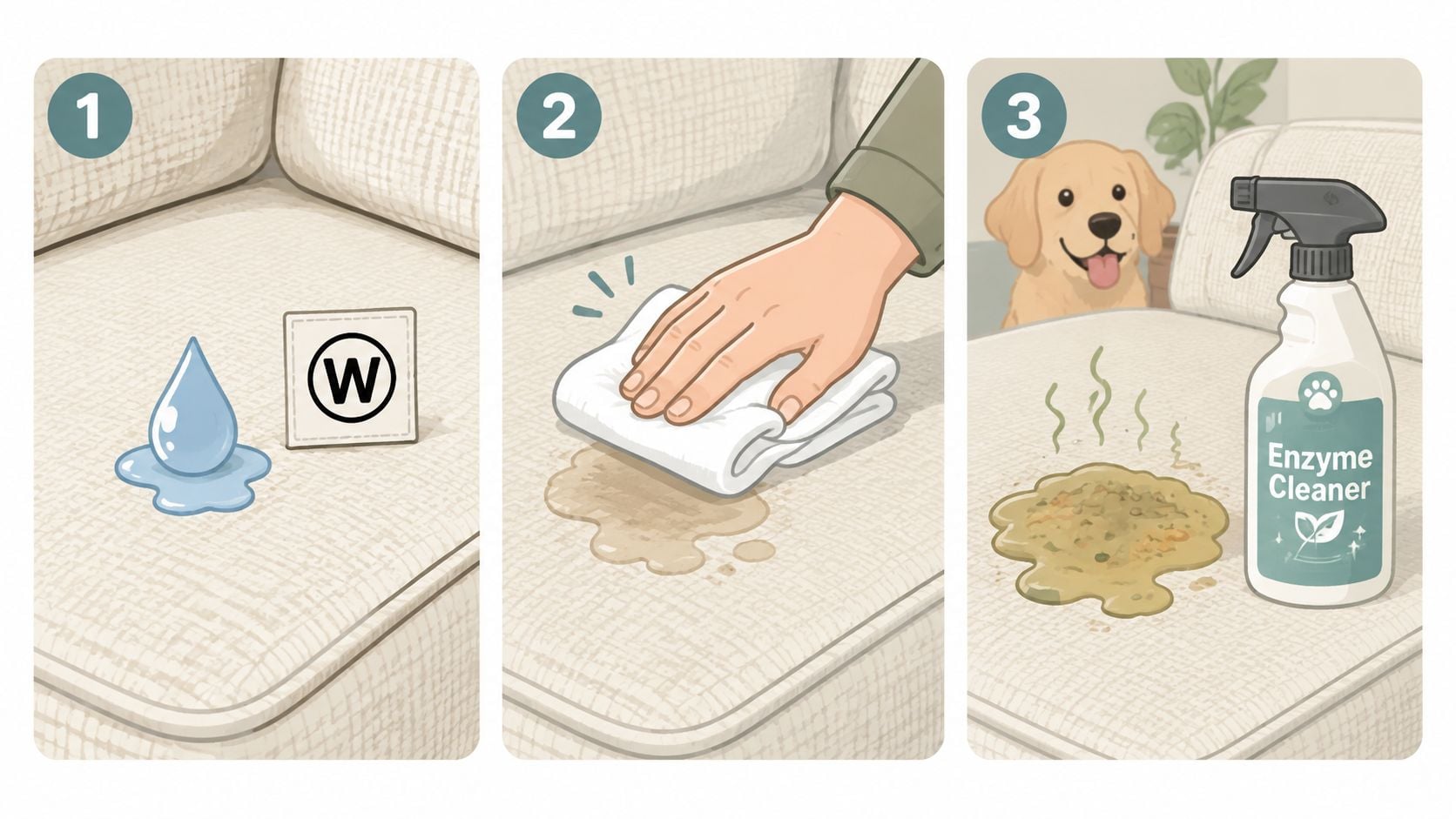 1

W

2

3

Enzyme Cleaner