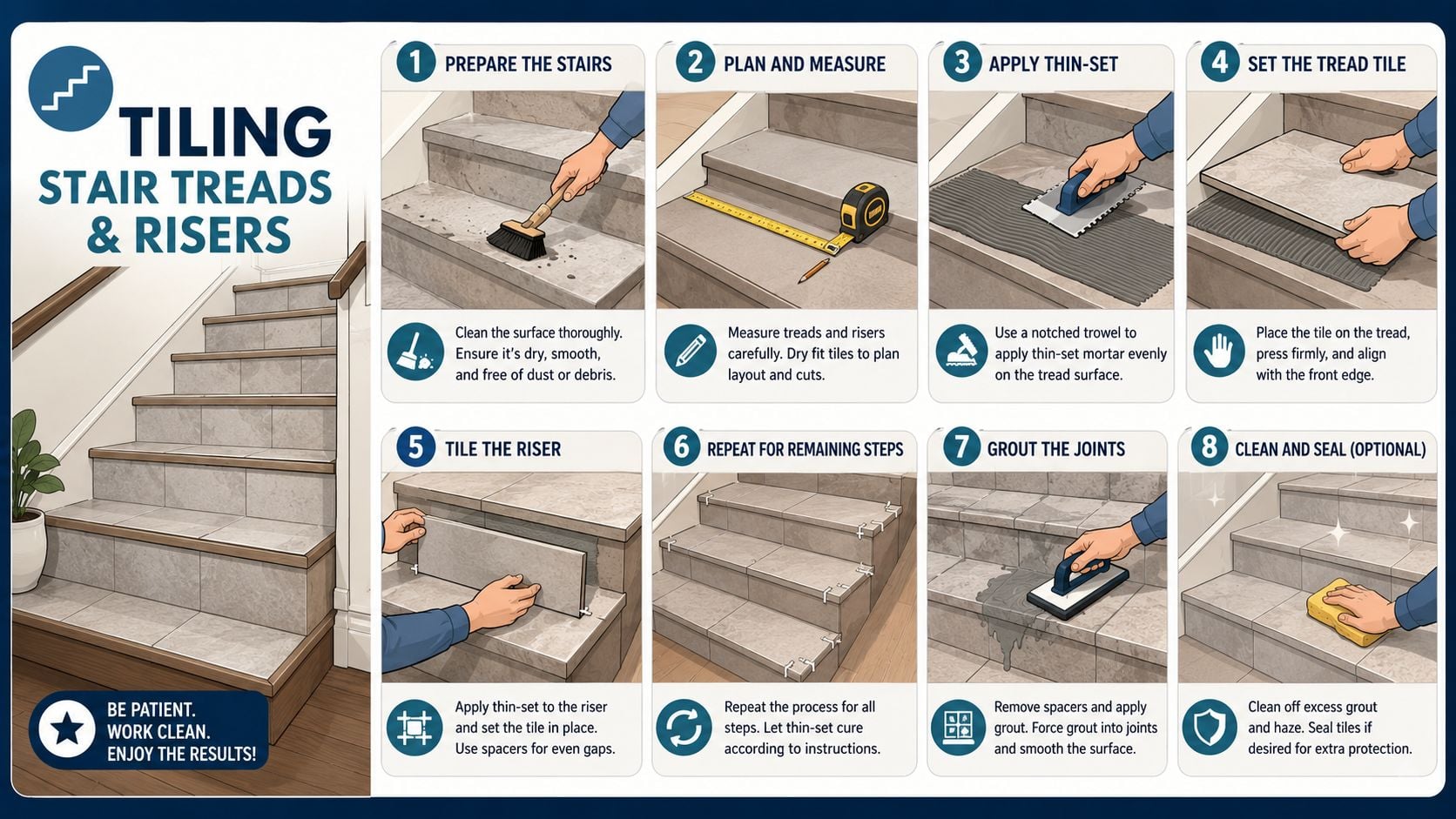 TILING
STAIR TREADS & RISERS

BE PATIENT.
WORK CLEAN.
ENJOY THE RESULTS!

1 PREPARE THE STAIRS

Clean the surface thoroughly. Ensure it's dry, smooth, and free of dust or debris.

2 PLAN AND MEASURE

Measure treads and risers carefully. Dry fit tiles to plan layout and cuts.

3 APPLY THIN-SET

Use a notched trowel to apply thin-set mortar evenly on the tread surface.

4 SET THE TREAD TILE

Place the tile on the tread, press firmly, and align with the front edge.

5 TILE THE RISER

Apply thin-set to the riser and set the tile in place. Use spacers for even gaps.

6 REPEAT FOR REMAINING STEPS

Repeat the process for all steps. Let thin-set cure according to instructions.

7 GROUT THE JOINTS

Remove spacers and apply grout. Force grout into joints and smooth the surface.

8 CLEAN AND SEAL (OPTIONAL)

Clean off excess grout and haze. Seal tiles if desired for extra protection.