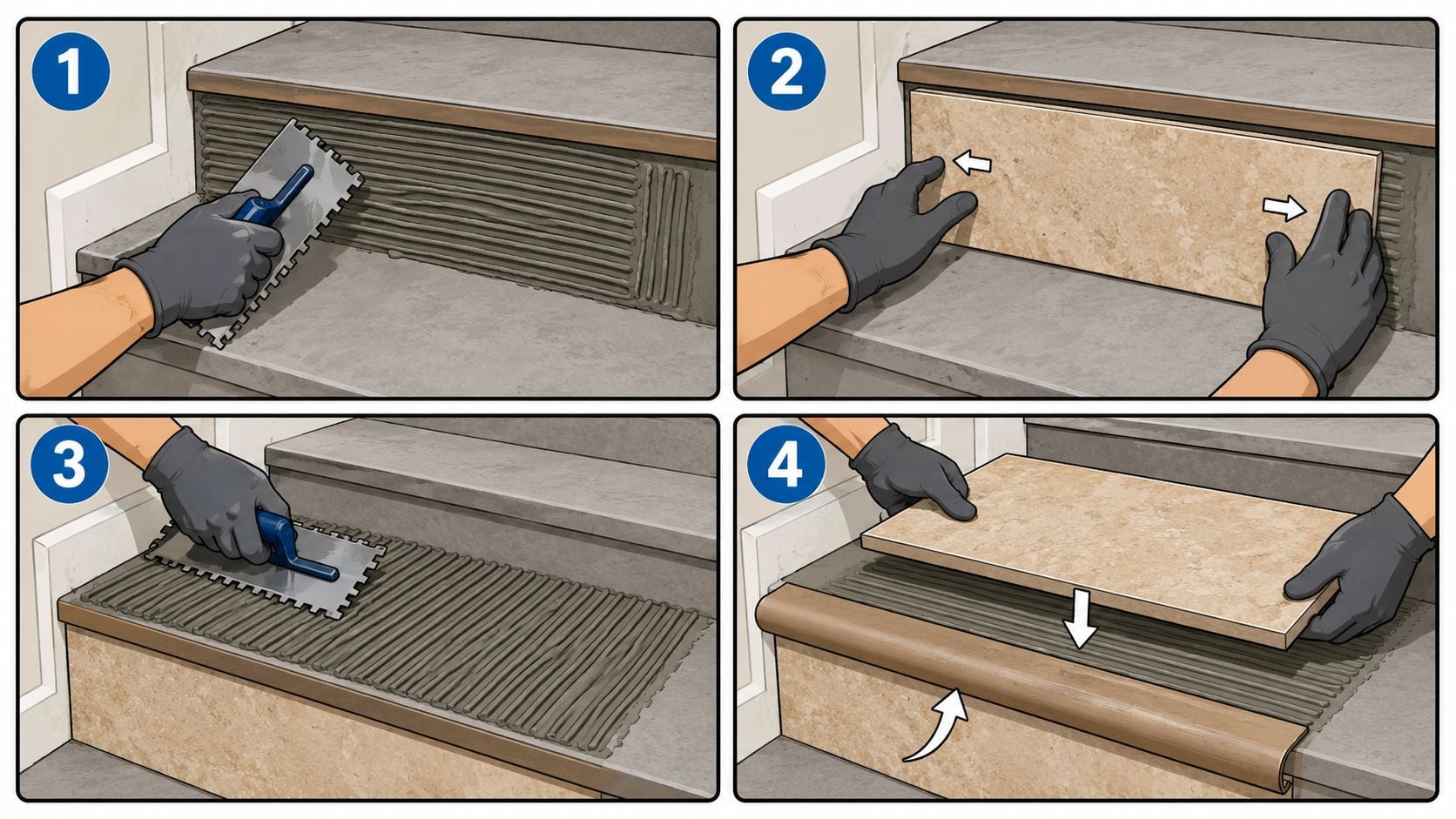 1
2
3
4