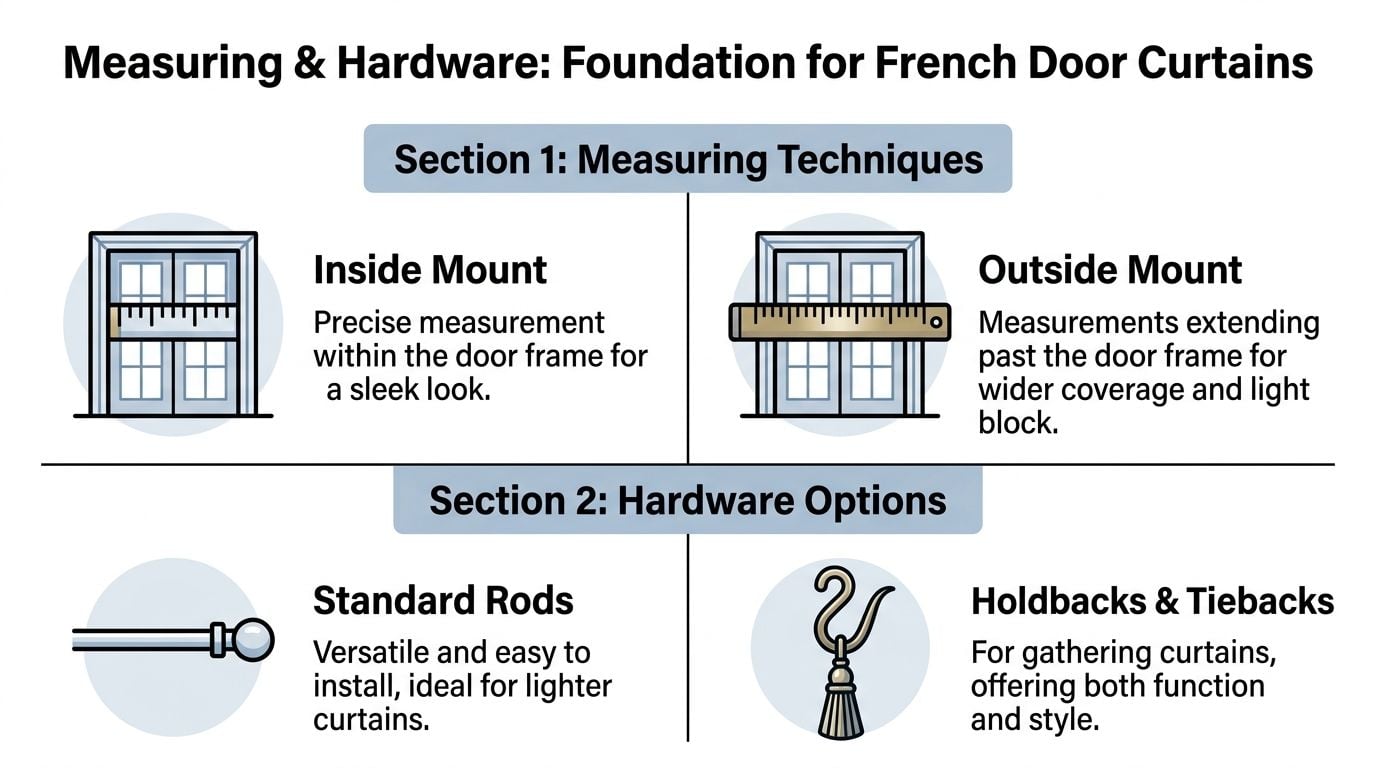 Measuring & Hardware: Foundation for French Door Curtains

Section 1: Measuring Techniques

Inside Mount
Precise measurement within the door frame for a sleek look.

Outside Mount
Measurements extending past the door frame for wider coverage and light block.

Section 2: Hardware Options

Standard Rods
Versatile and easy to install, ideal for lighter curtains.

Holdbacks & Tiebacks
For gathering curtains, offering both function and style.