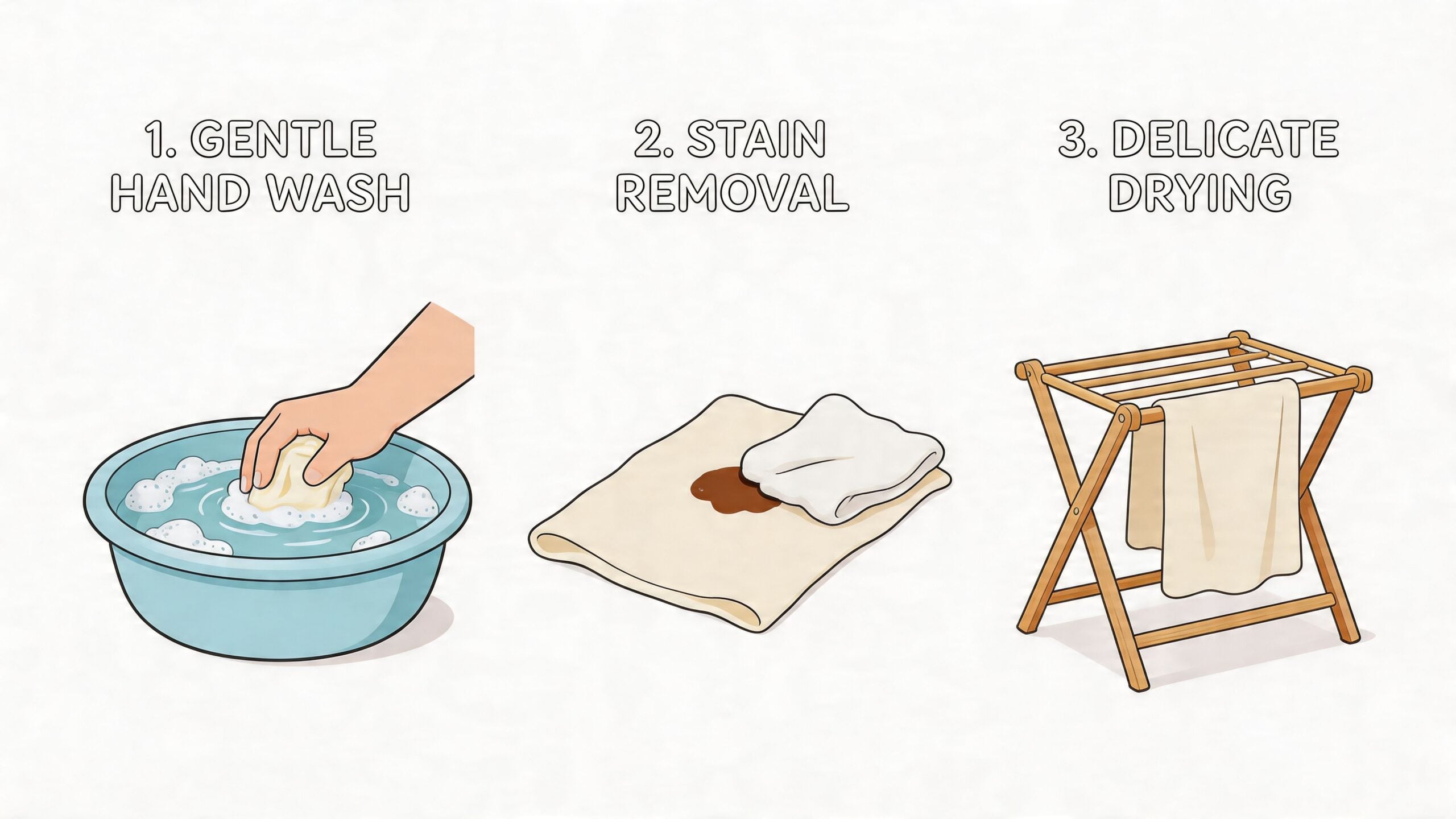 1. GENTLE HAND WASH

2. STAIN REMOVAL

3. DELICATE DRYING