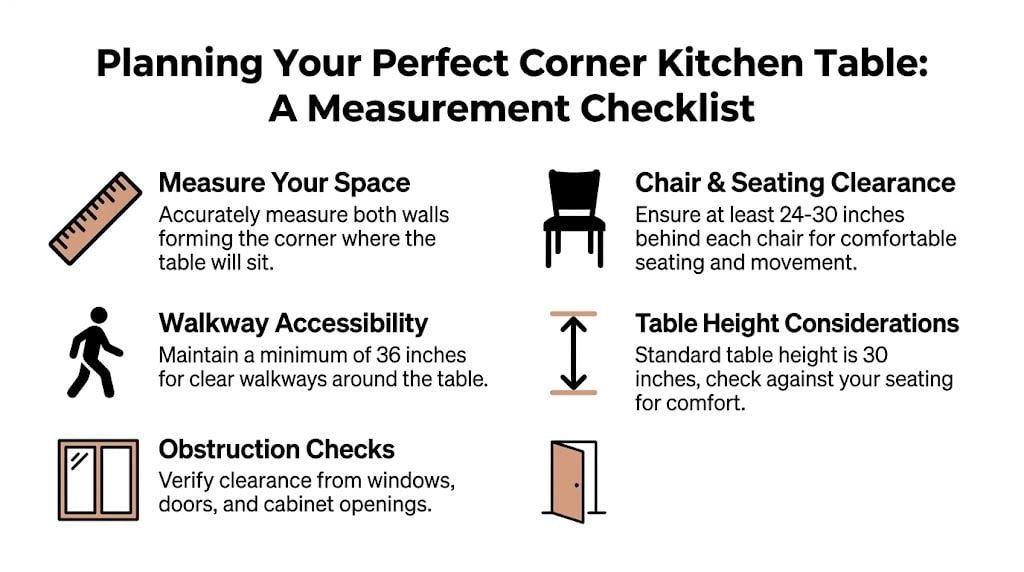 Planning Your Perfect Corner Kitchen Table: A Measurement Checklist

Measure Your Space
Accurately measure both walls forming the corner where the table will sit.

Walkway Accessibility
Maintain a minimum of 36 inches for clear walkways around the table.

Obstruction Checks
Verify clearance from windows, doors, and cabinet openings.

Chair & Seating Clearance
Ensure at least 24-30 inches behind each chair for comfortable seating and movement.

Table Height Considerations
Standard table height is 30 inches, check against your seating for comfort.