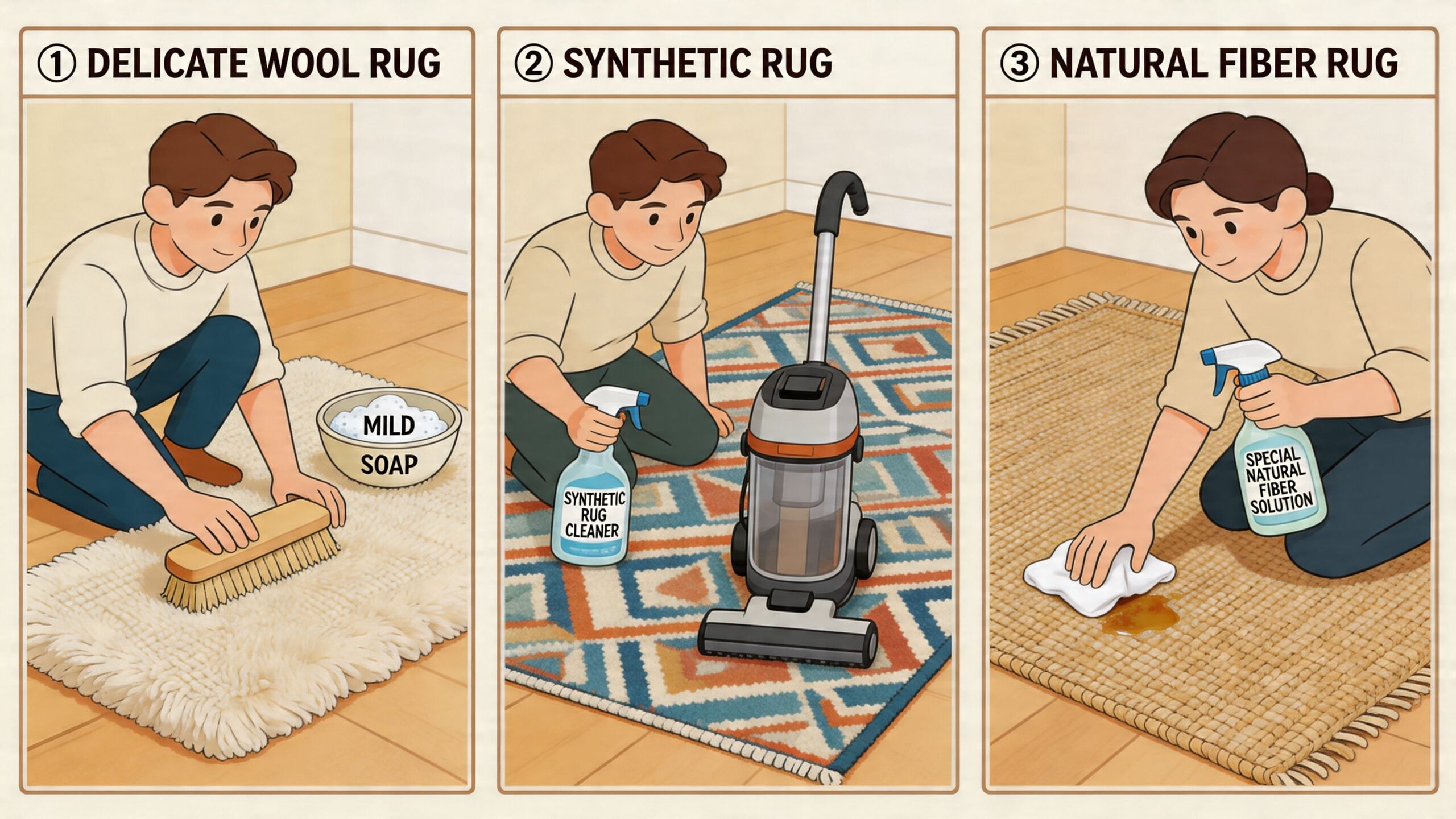 ① DELICATE WOOL RUG

MILD SOAP

② SYNTHETIC RUG

SYNTHETIC RUG CLEANER

③ NATURAL FIBER RUG

SPECIAL NATURAL FIBER SOLUTION