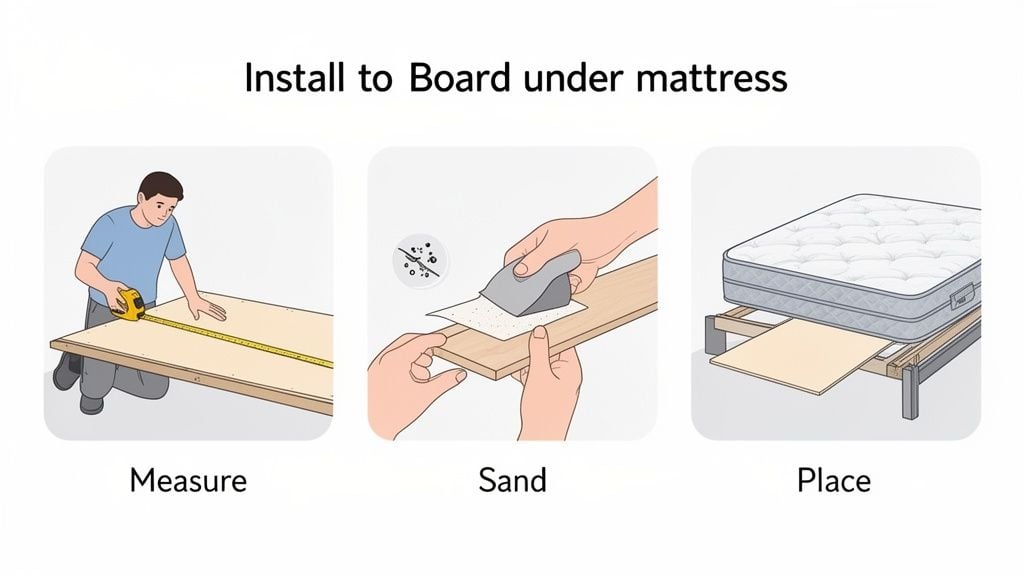 Install to Board under mattress

Measure

Sand

Place